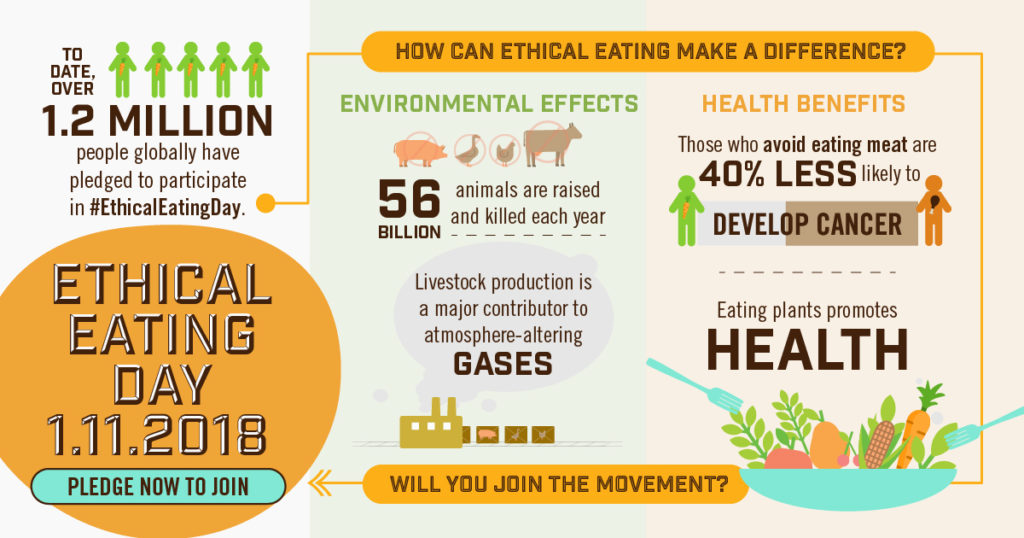 TO DATE, OVER
1.2 MILLION
people globally have pledged to participate in #EthicalEatingDay.

ETHICAL EATING DAY
1.11.2018

PLEDGE NOW TO JOIN

HOW CAN ETHICAL EATING MAKE A DIFFERENCE?

ENVIRONMENTAL EFFECTS

56 BILLION animals are raised and killed each year

Livestock production is a major contributor to atmosphere-altering GASES

HEALTH BENEFITS

Those who avoid eating meat are 40% LESS likely to DEVELOP CANCER

Eating plants promotes HEALTH

WILL YOU JOIN THE MOVEMENT?